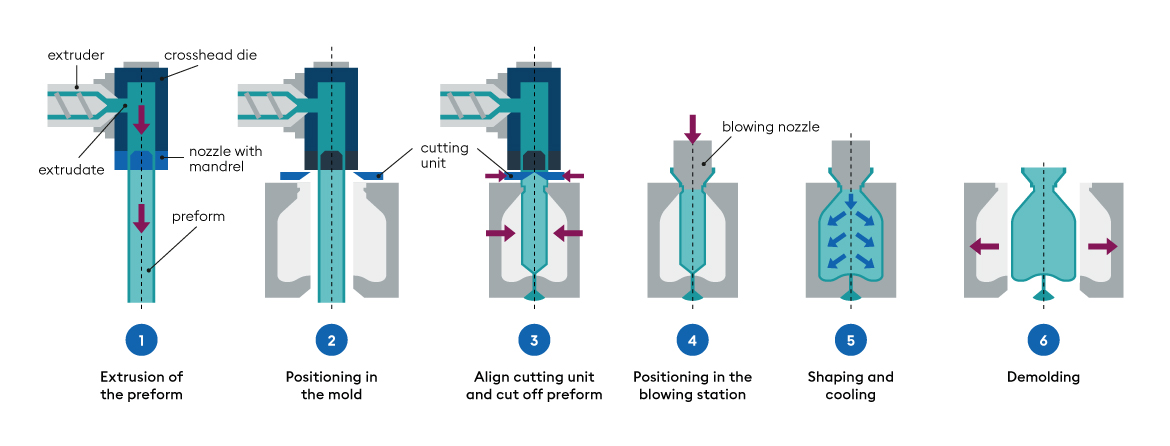 extruder
crosshead die
extrudate
nozzle with mandrel
preform
cutting unit
blowing nozzle

1
Extrusion of the preform

2
Positioning in the mold

3
Align cutting unit and cut off preform

4
Positioning in the blowing station

5
Shaping and cooling

6
Demolding