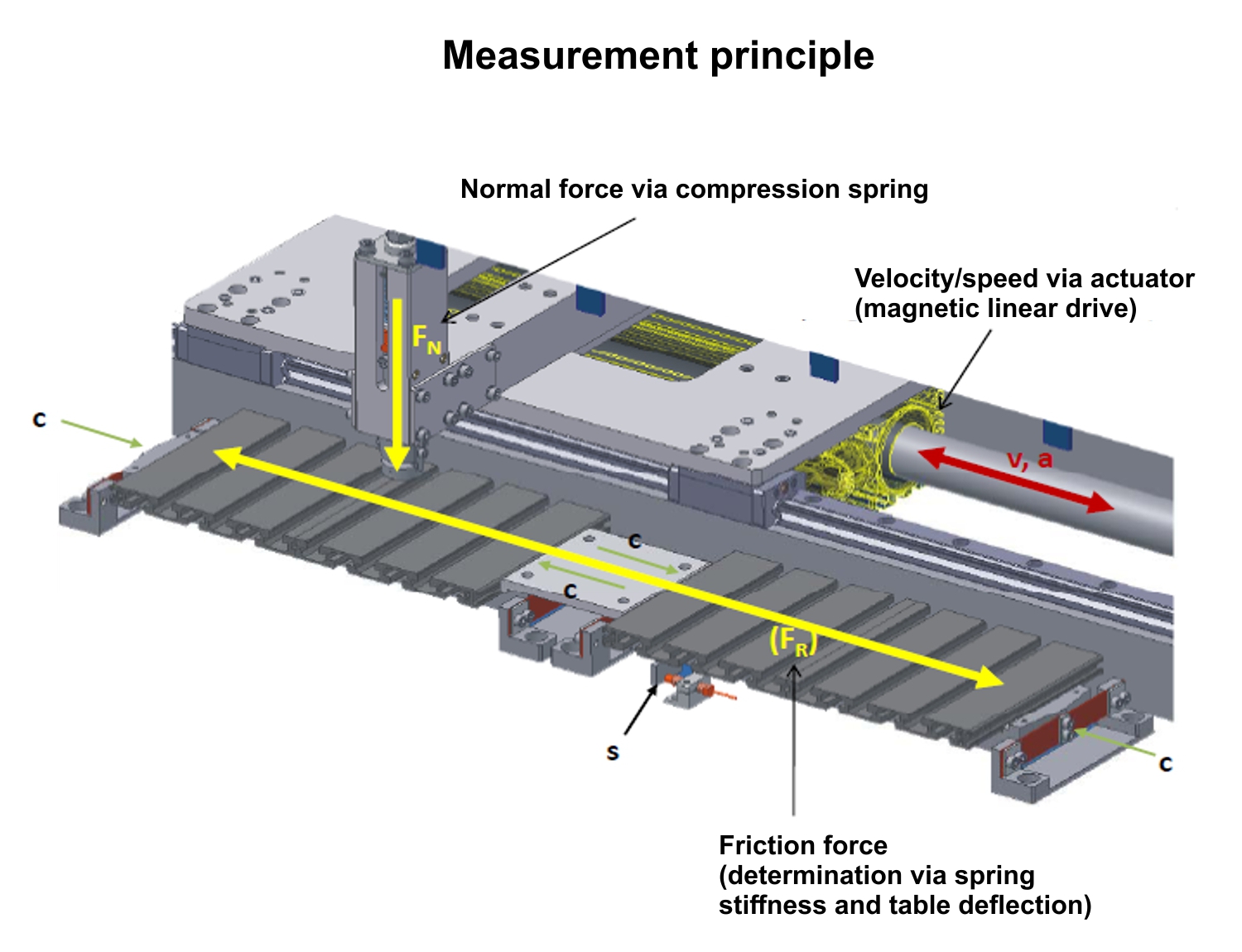 Measurement principle

Normal force via compression spring

Velocity/speed via actuator (magnetic linear drive)

$F_N$

c

v, a

c

c

$(F_R)$

s

c

Friction force (determination via spring stiffness and table deflection)